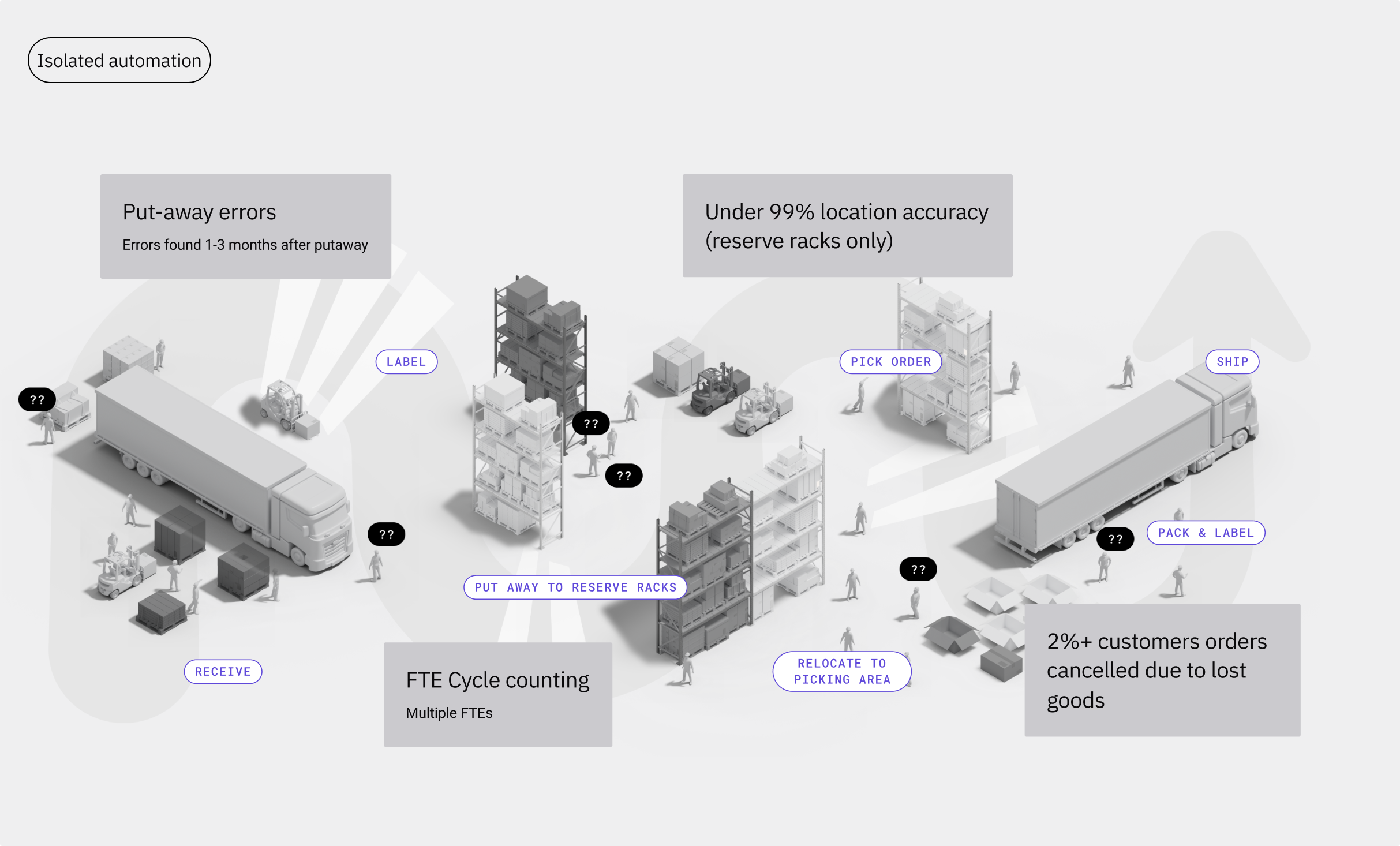 Isolated automation

Put-away errors

Errors found 1-3 months after putaway

Under 99% location accuracy (reserve racks only)

LABEL

PICK ORDER

SHIP

??

??

??

??

??

??

PACK & LABEL

PUT AWAY TO RESERVE RACKS

RECEIVE

RELOCATE TO PICKING AREA

FTE Cycle counting

Multiple FTEs

2%+ customers orders cancelled due to lost goods